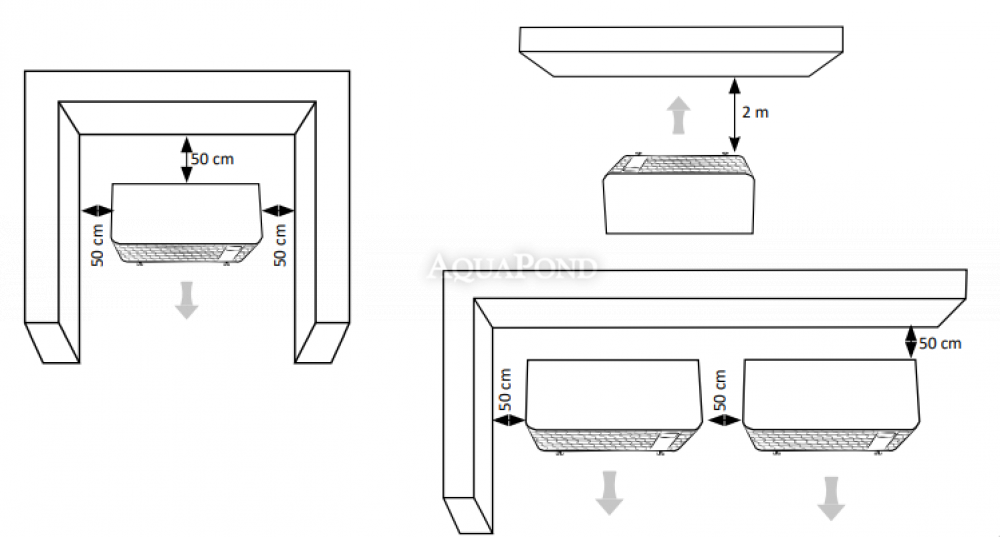 50 cm
50 cm
50 cm
2 m
AQUAPOND
50 cm
50 cm
50 cm