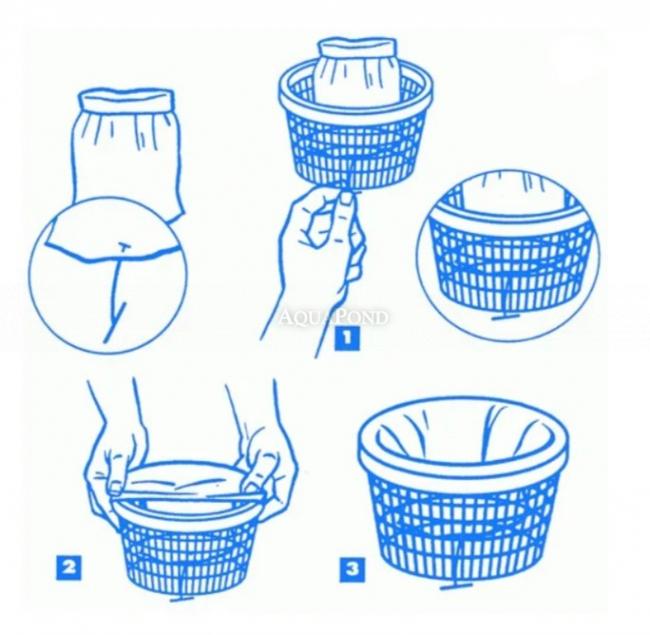 AQUAPOND

1

2

3