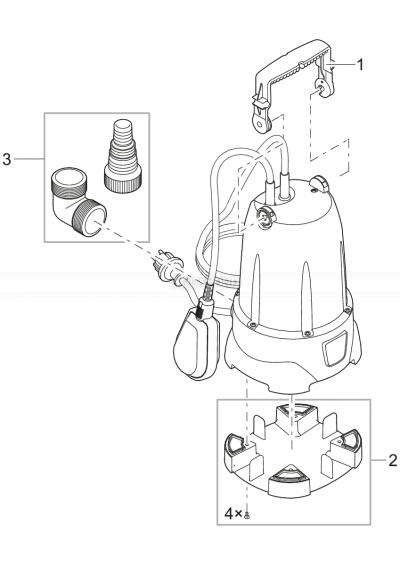 1
3
2
4×