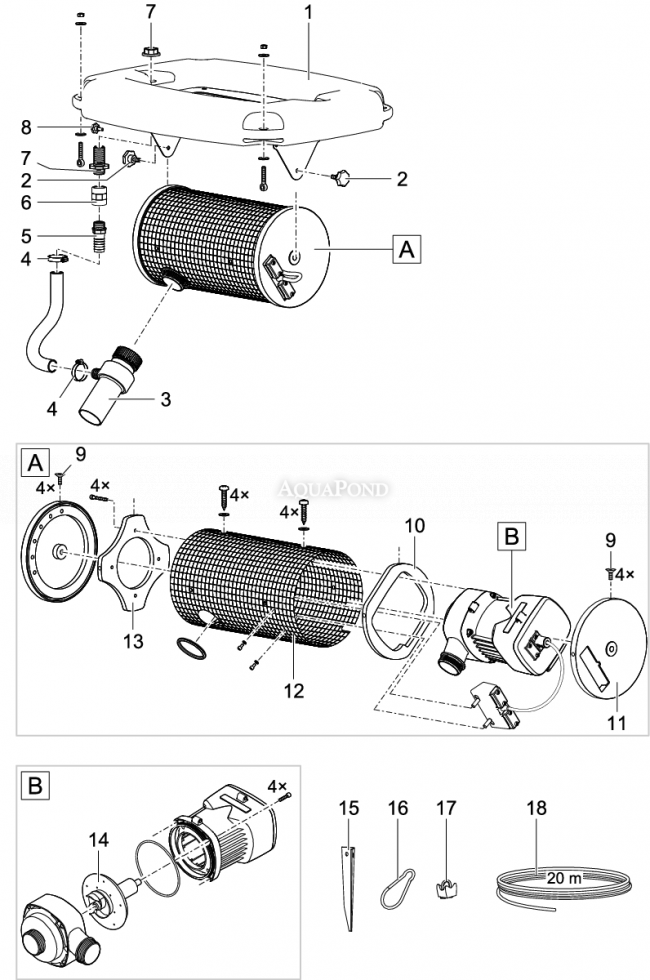 7
1
8
7
2
6
5
4
2
A
4
3

A
9
4×
4×
4×
AQUAPOND
4×
10
B
9
4×
13
12
11

B
4×
14
15
16
17
18
20 m