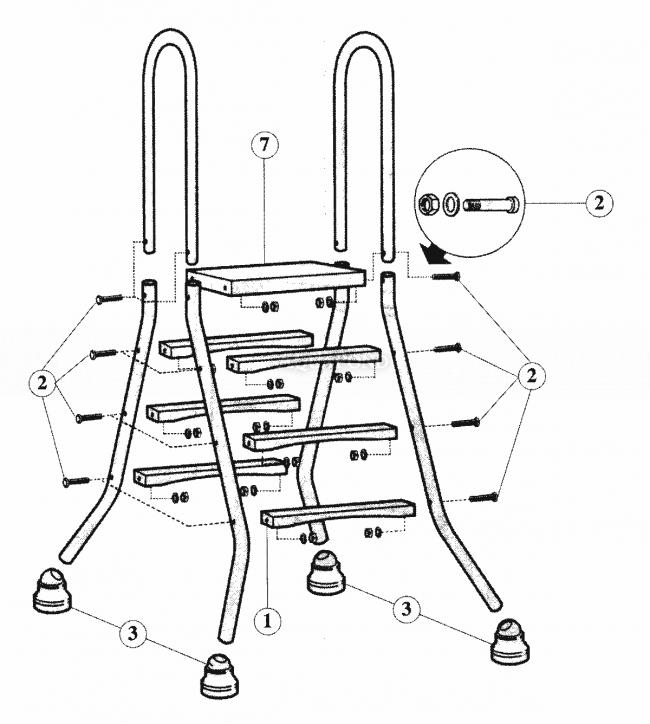 7
2
2
2
1
3
3