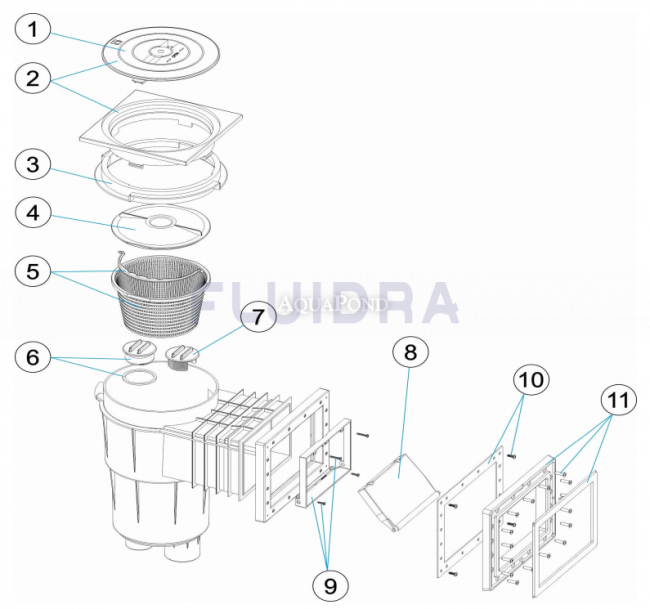 1
2
3
4
5
FLUIDRA
AQUAPOND
7
6
8
10
11
9