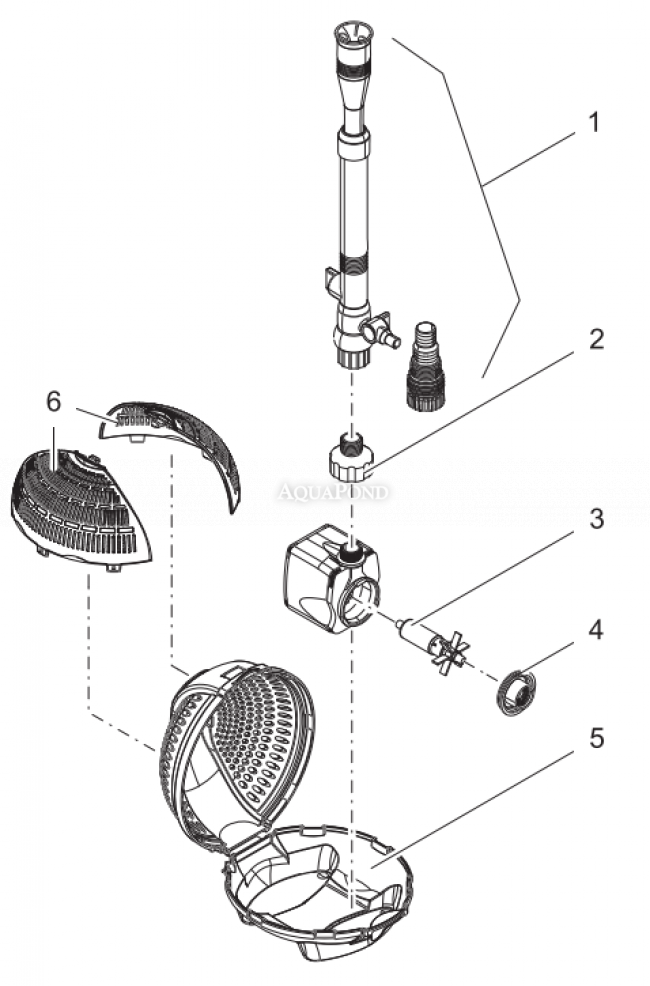 1
2
6
AQUAPOND
3
4
5