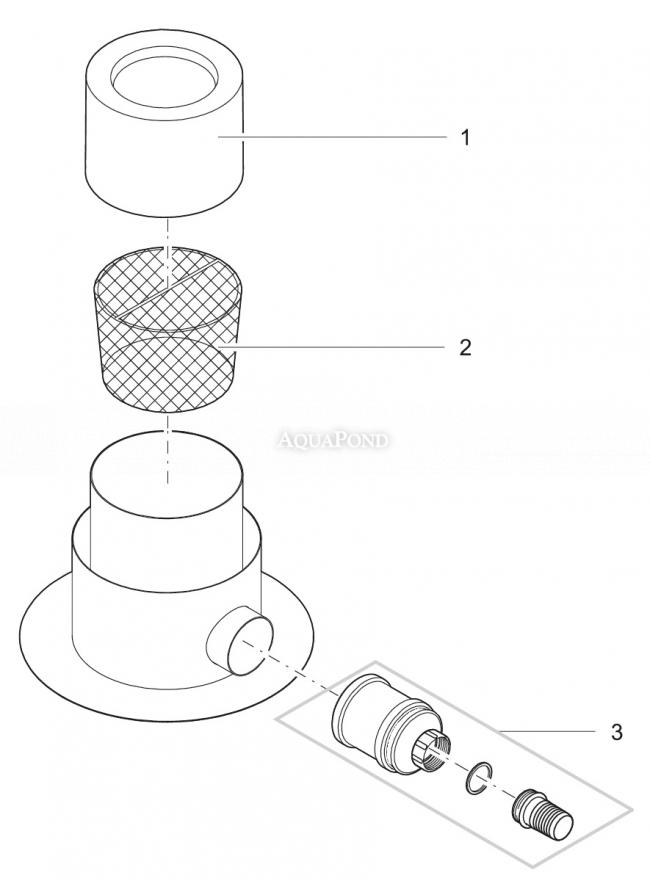 1

2

AQUAPOND

3