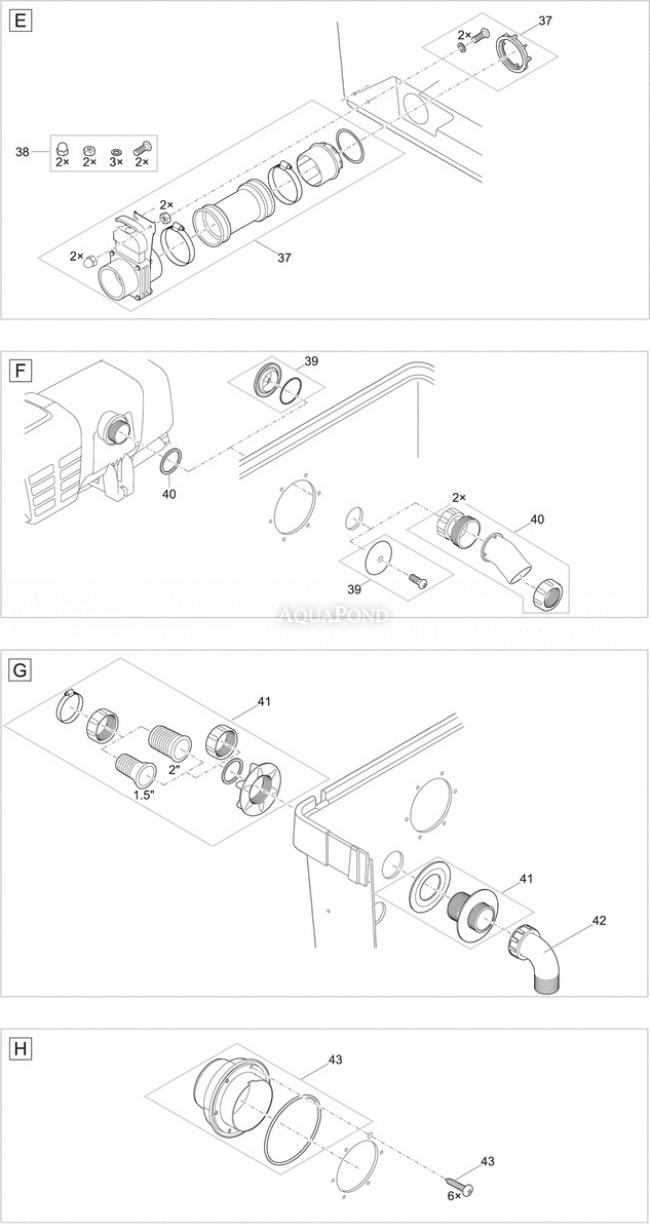 E

2×
37

38
2× 2× 3× 2×

2×

2×

37

F

39

40

2×
40

39

AQUAPOND

G

41

2"
1.5"

41

42

H

43

43
6×