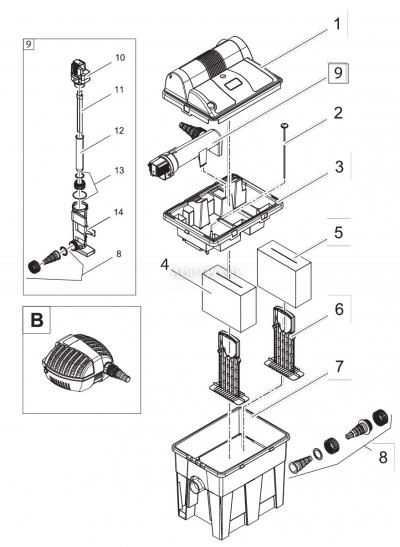 9
10
11
12
13
14
8
B
1
9
2
3
5
4
6
7
8