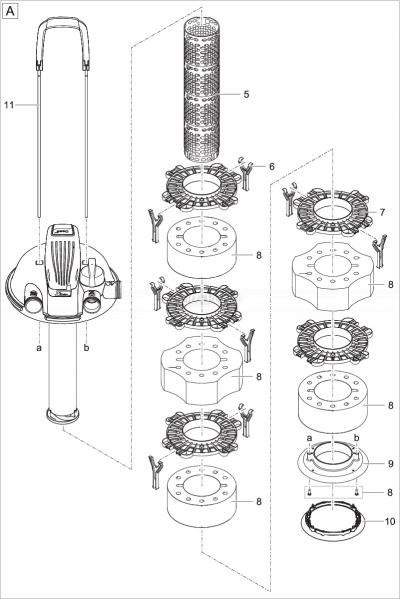 A

11

a

b

5

6

8

8

8

7

8

8

a

b

9

8

10