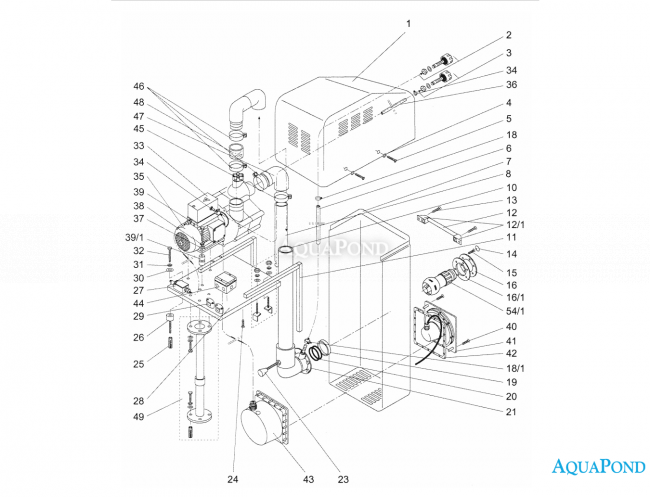 1
2
3
34
36
4
5
18
6
7
8
10
13
12
12/1
11
14
15
16
16/1
54/1
40
41
42
18/1
19
20
21
46
48
47
45
33
34
35
39
38
37
39/1
32
31
30
27
44
29
26
25
28
49
24
43
23
AQUAPOND
AQUAPOND