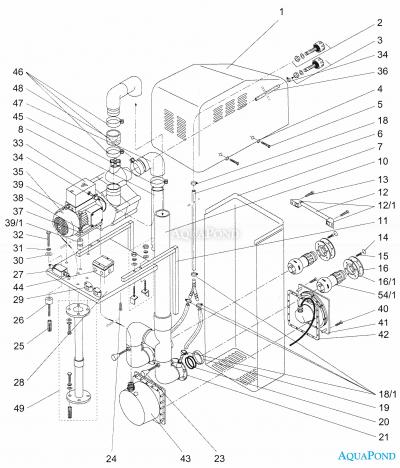 1
2
3
34
36
4
5
18
6
7
10
13
12
12/1
11
14
15
16
16/1
54/1
40
41
42
18/1
19
20
21
46
48
47
45
8
33
34
35
39
38
37
39/1
32
31
30
27
44
29
26
25
28
49
24
43
23
AQUAPOND
AQUAPOND