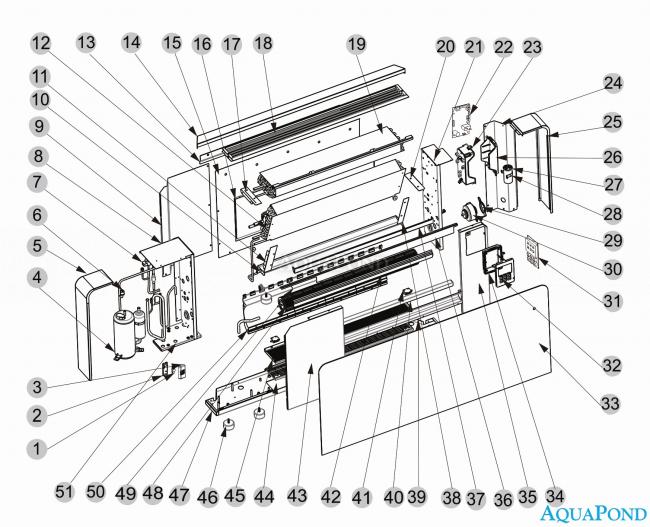 12 13 14 15 16 17 18 19 20 21 22 23

11

10

9

8

7

6

5

4

3

2

1

24

25

26

27

28

29

30

31

32

33

51 50 49 48 47 46 45 44 43 42 41 40 39 38 37 36 35 34

AQUAPOND