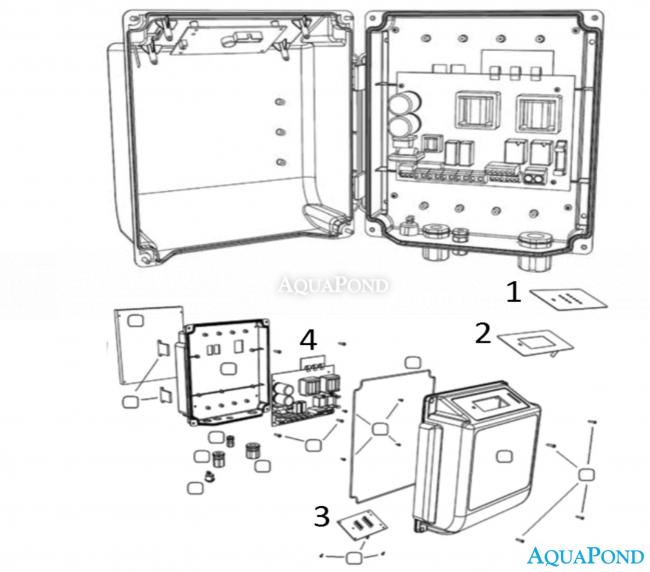 AQUAPOND

1

2

4

3

AQUAPOND