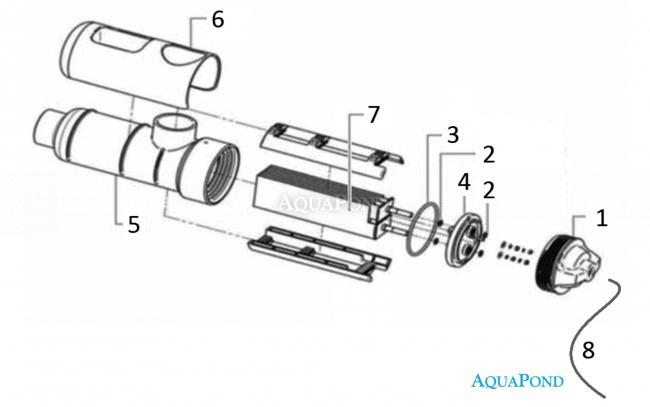 6
7
3
2
4
2
1
5
AQUAPOND
8
AQUAPOND