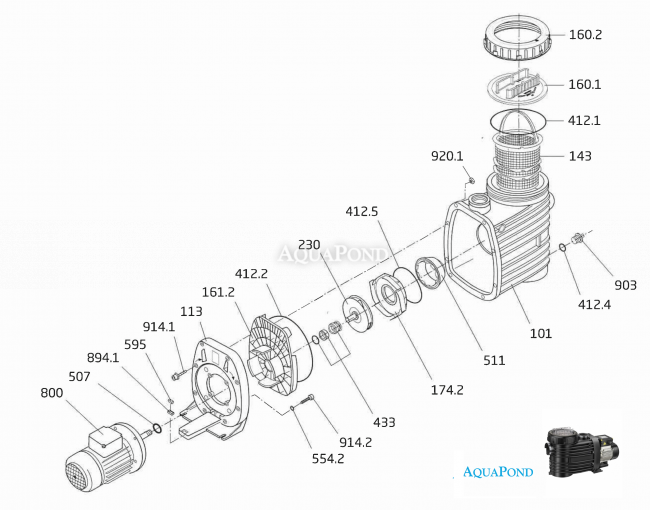 160.2
160.1
412.1
143
920.1
412.5
230
AQUAPOND
412.2
161.2
113
914.1
595
894.1
507
800
903
412.4
101
511
174.2
433
914.2
554.2
AQUAPOND