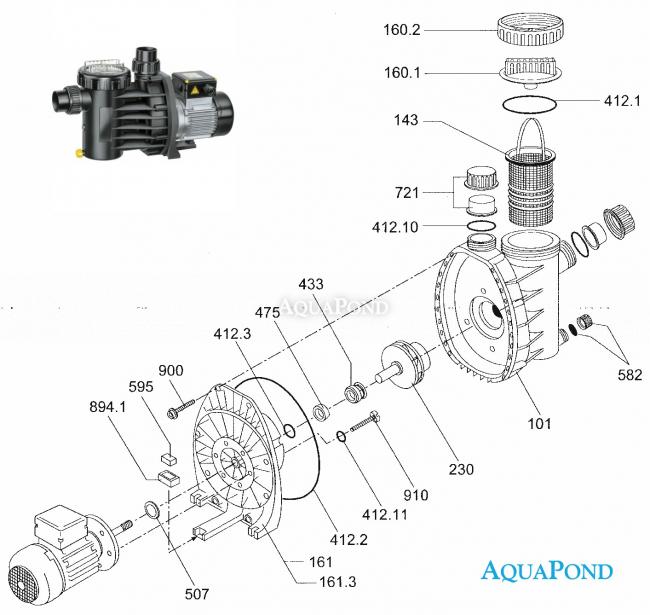 160.2
160.1
412.1
143
721
412.10
433
475
AQUAPOND
412.3
900
595
894.1
582
101
230
910
412.11
412.2
161
161.3
507
AQUAPOND