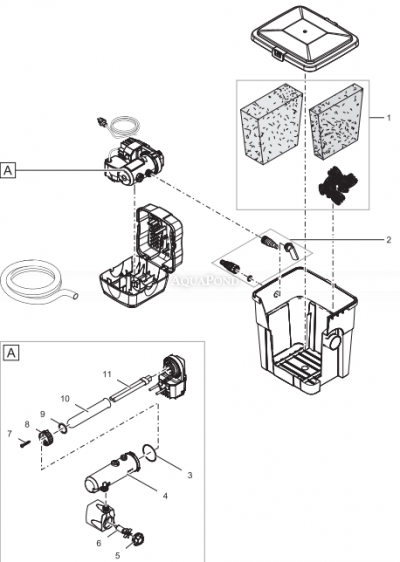 1

A

2

AQUAPOND

A

11

10

9

8

7

3

4

6

5