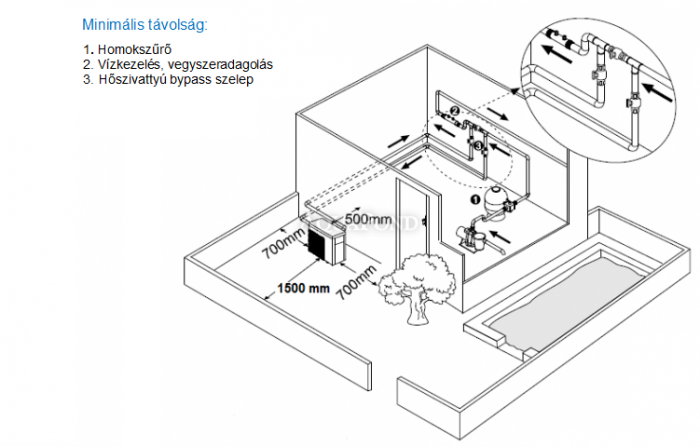 Minimális távolság:

1. Homokszűrő
2. Vízkezelés, vegyszeradagolás
3. Hőszivattyú bypass szelep

2
3
1
500mm
700mm
1500 mm
700mm