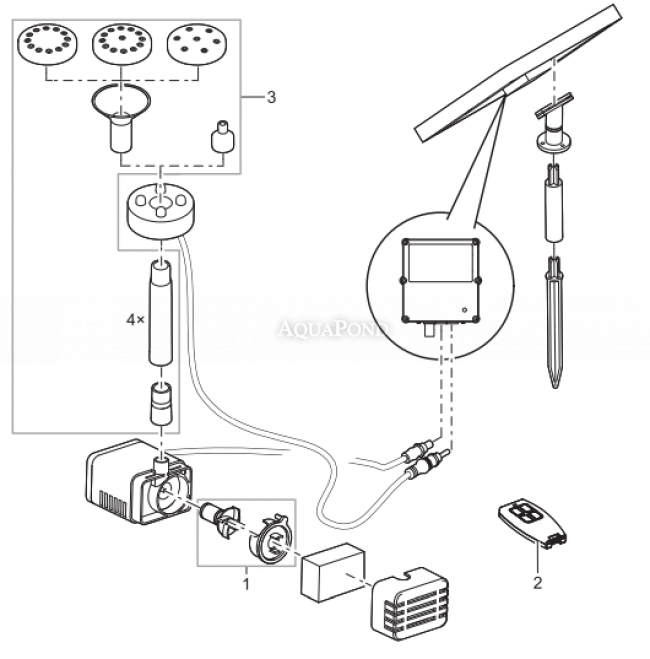 3

4×

AQUAPOND

1

2