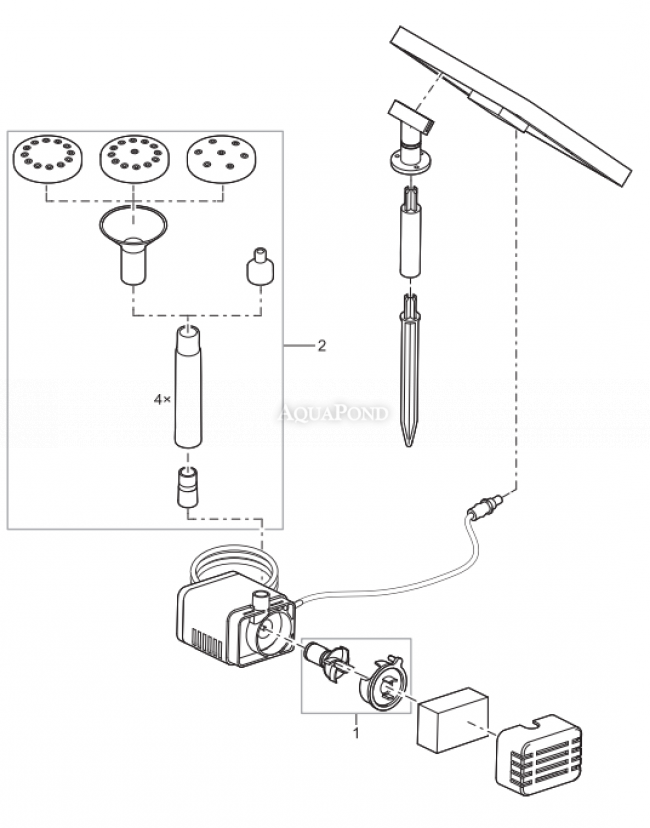 2

4×

AQUAPOND

1