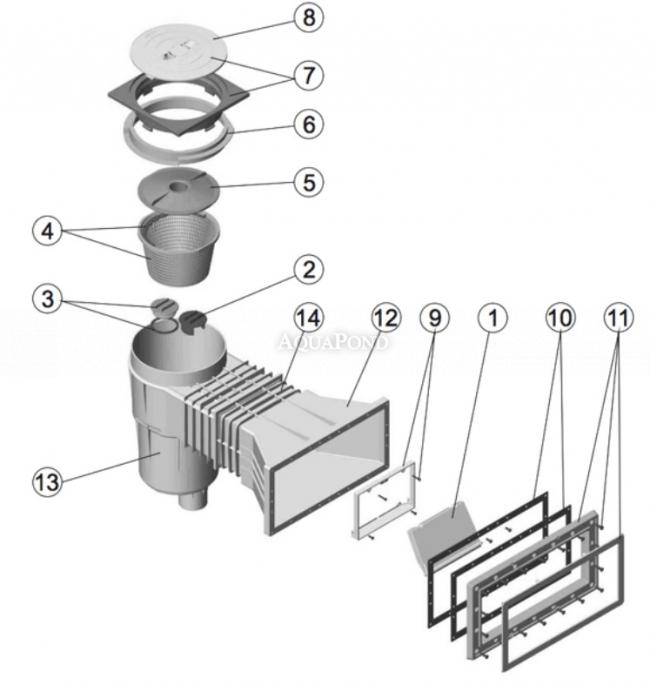 8
7
6
5
4
2
3
14
12
9
1
10
11
AQUAPOND
13