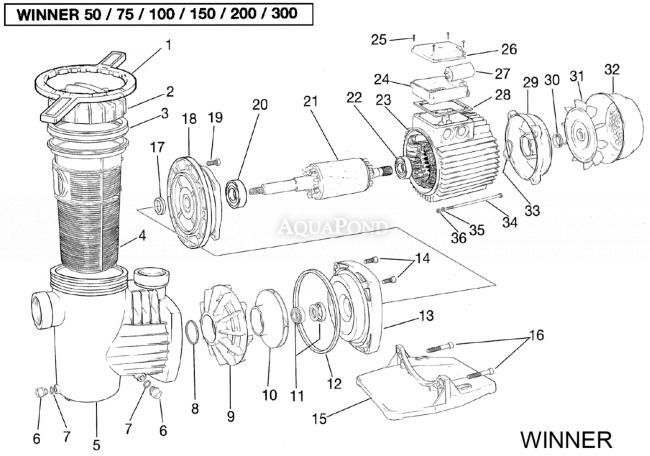 WINNER 50 / 75 / 100 / 150 / 200 / 300

1
2
3
4
5
6
7
7
6
8
9
10
11
12
13
14
15
16
17
18
19
20
21
22
23
24
25
26
27
28
29
30
31
32
33
34
35
36

AQUAPOND

WINNER