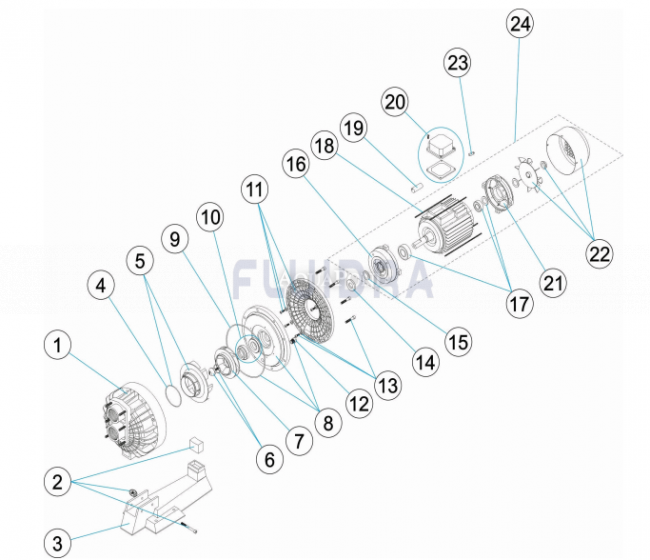 24
23
20
19
18
16
11
10
9
5
4
1
FLUIDRA
22
21
17
15
14
13
12
8
7
6
2
3