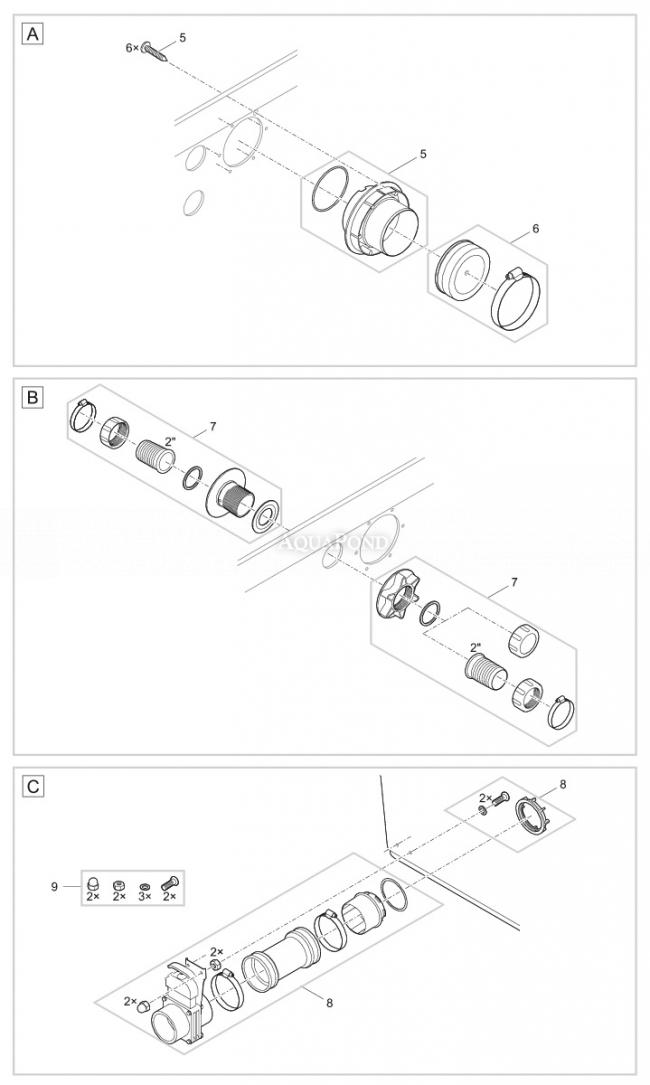 A

6× 5

5

6

B

7

2"

AQUAPOND

7

2"

C

2× 8

9 2× 2× 3× 2×

2×

2×

8