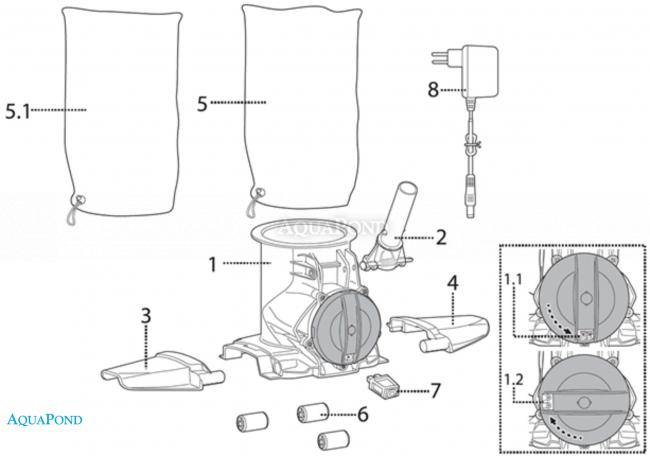 5.1
5
8
AQUAPOND
2
1
4
3
1.1
1.2
7
6
AQUAPOND