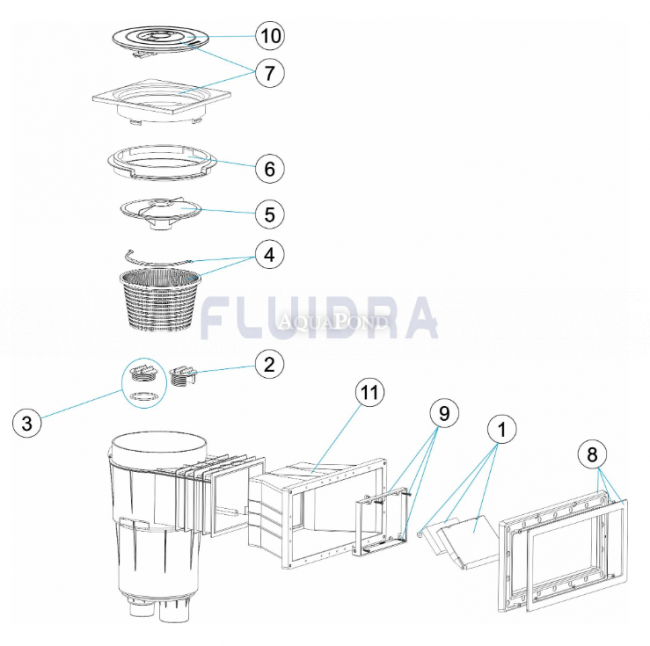 10
7
6
5
4
FLUIDRA
AQUAPOND
2
3
11
9
1
8