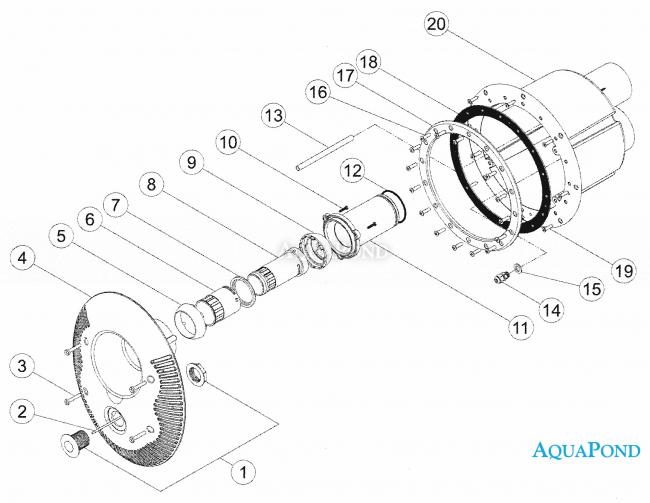 20
18
17
16
13
10
12
9
8
7
6
5
4
AQUAPOND
19
15
14
11
3
2
1
AQUAPOND