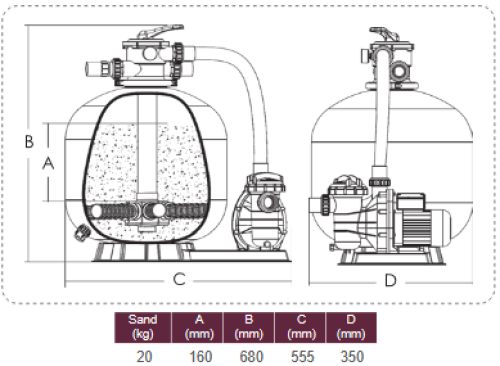 B

A

C

D

| Sand (kg) | A (mm) | B (mm) | C (mm) | D (mm) |
|---|---|---|---|---|
| 20 | 160 | 680 | 555 | 350 |