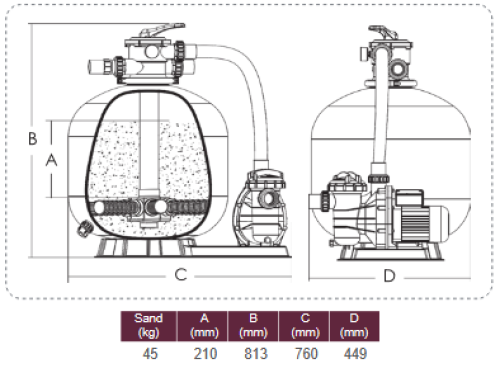 B
A
C
D

| Sand (kg) | A (mm) | B (mm) | C (mm) | D (mm) |
|---|---|---|---|---|
| 45 | 210 | 813 | 760 | 449 |