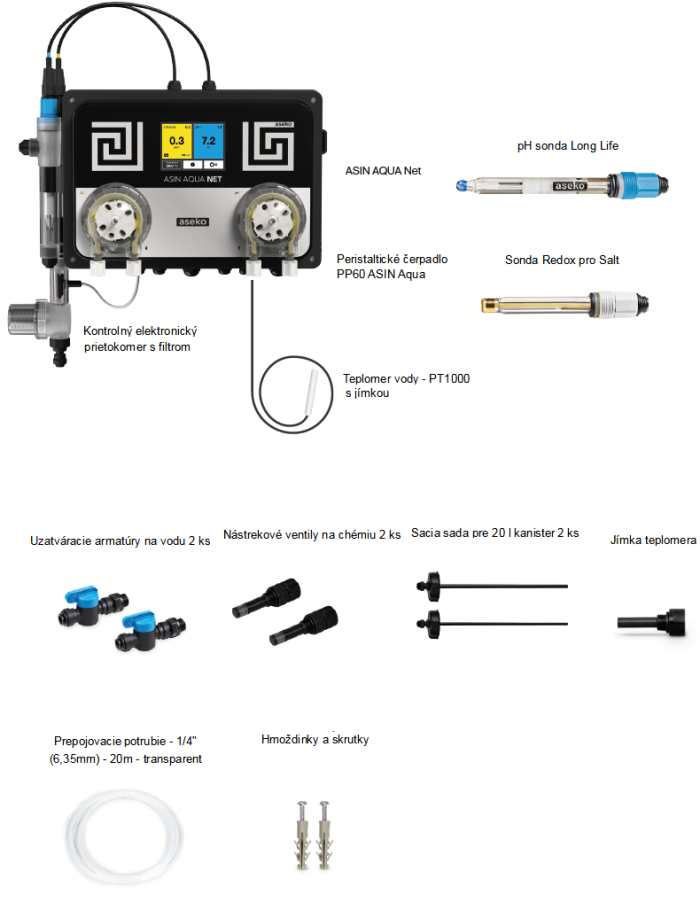 aseko

0.3

7.2

ASIN AQUA NET

aseko

ASIN AQUA Net

pH sonda Long Life

aseko

Peristaltické čerpadlo PP60 ASIN Aqua

Sonda Redox pro Salt

Kontrolný elektronický prietokomer s filtrom

Teplomer vody - PT1000 s jímkou

Uzatváracie armatúry na vodu 2 ks

Nástrekové ventily na chémiu 2 ks

Sacia sada pre 20 l kanister 2 ks

Jímka teplomera

Prepojovacie potrubie - 1/4" (6,35mm) - 20m - transparent

Hmoždinky a skrutky