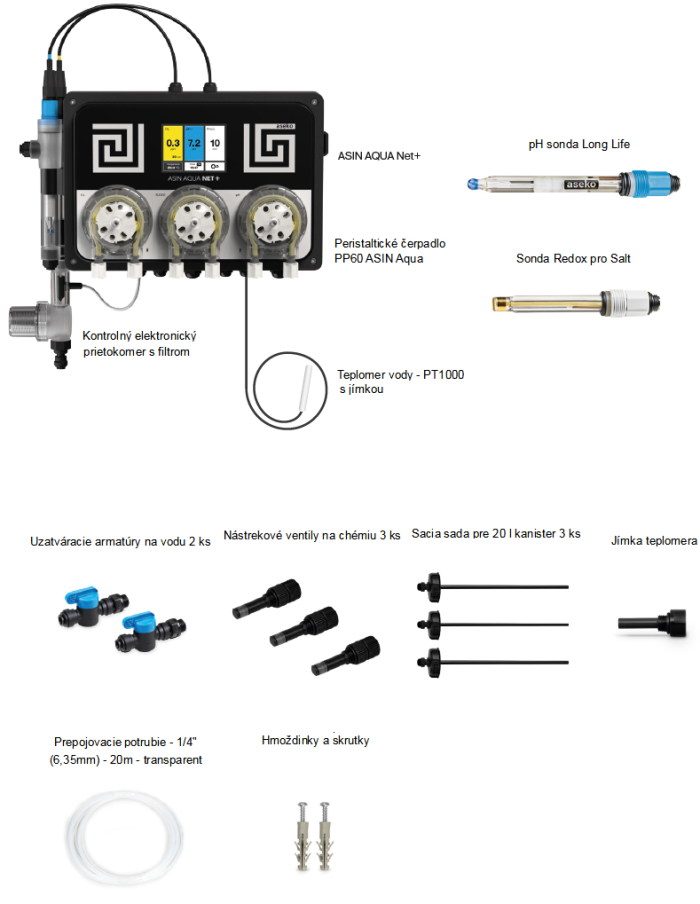 aseko

0,3

7,2

10

On

ASIN AQUA NET+

ASIN AQUA Net+

Peristaltické čerpadlo PP60 ASIN Aqua

Kontrolný elektronický prietokomer s filtrom

Teplomer vody - PT1000 s jímkou

pH sonda Long Life

aseko

Sonda Redox pro Salt

Uzatváracie armatúry na vodu 2 ks

Nástrekové ventily na chémiu 3 ks

Sacia sada pre 20 l kanister 3 ks

Jímka teplomera

Prepojovacie potrubie - 1/4" (6,35mm) - 20m - transparent

Hmoždinky a skrutky