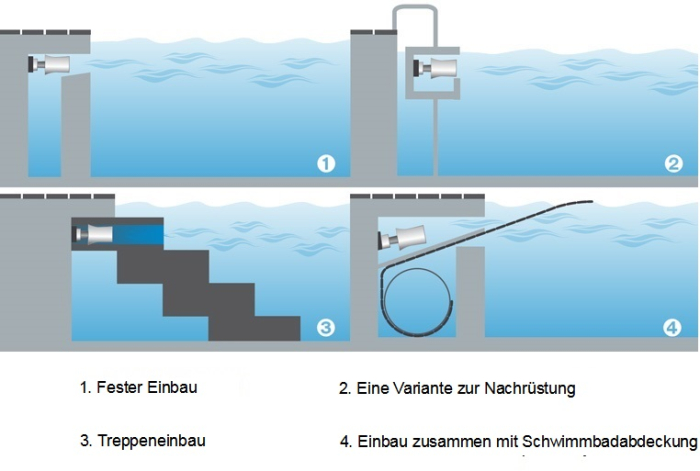 1

2

3

4

1. Fester Einbau

2. Eine Variante zur Nachrüstung

3. Treppeneinbau

4. Einbau zusammen mit Schwimmbadabdeckung