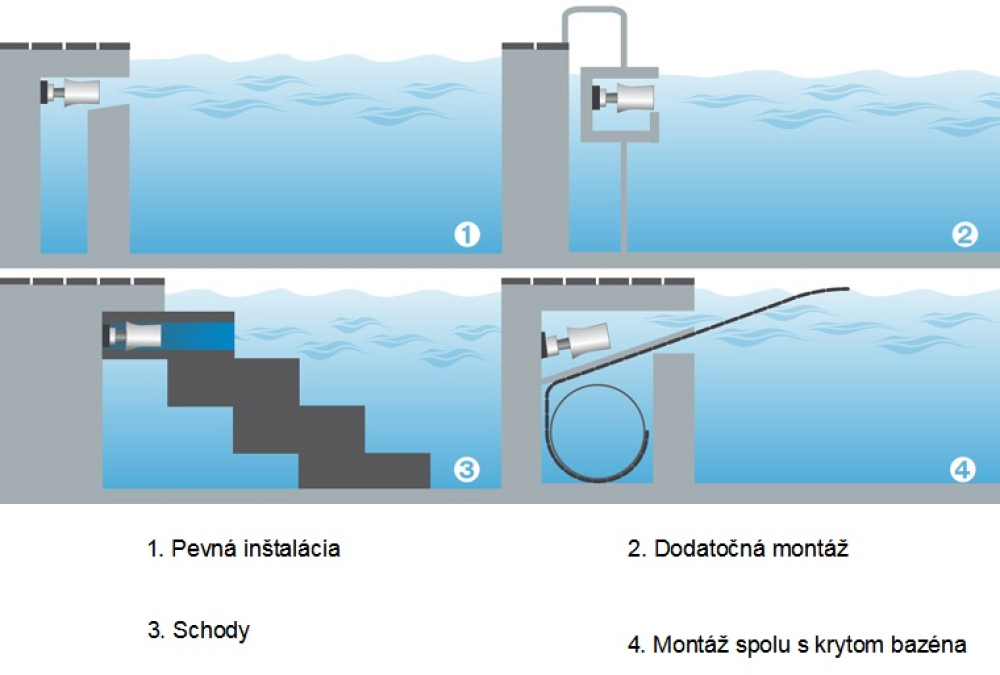 1

2

3

4

1. Pevná inštalácia

2. Dodatočná montáž

3. Schody

4. Montáž spolu s krytom bazéna