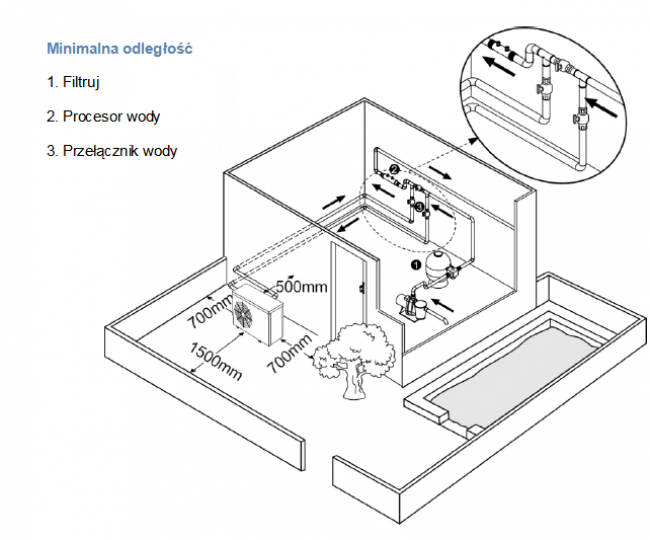 Minimalna odległość

1. Filtruj

2. Procesor wody

3. Przełącznik wody

2
3
1
500mm
700mm
1500mm
700mm