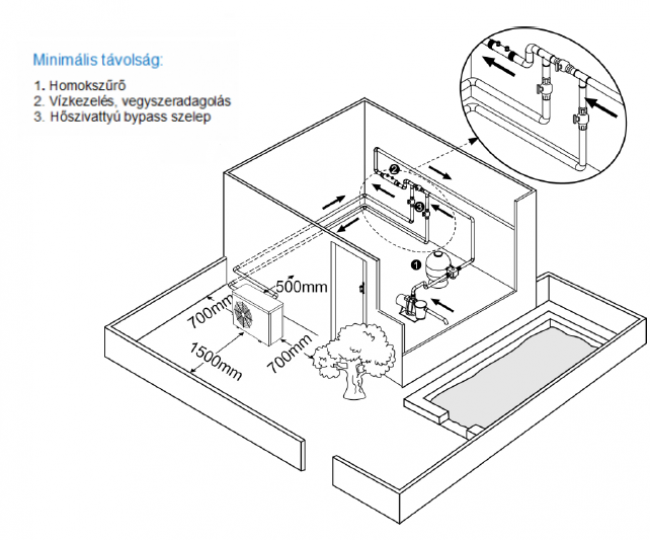 Minimális távolság:

1. Homokszűrő
2. Vízkezelés, vegyszeradagolás
3. Hőszivattyú bypass szelep

2
3
1
500mm
700mm
1500mm
700mm