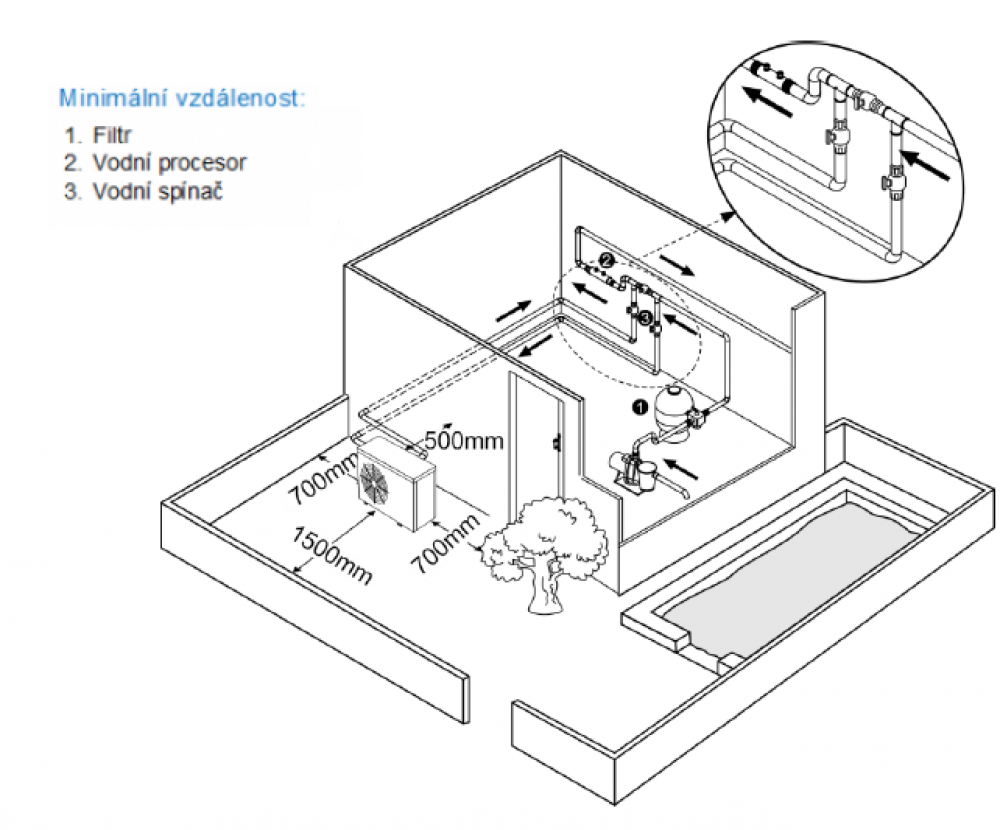 Minimální vzdálenost:
1. Filtr
2. Vodní procesor
3. Vodní spínač

2
3
1
500mm
700mm
1500mm
700mm