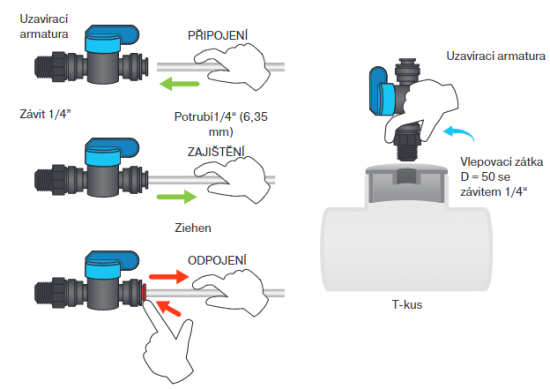 Uzavírací armatura

PŘIPOJENÍ

Závit 1/4"

Potrubí1/4" (6,35 mm)

ZAJIŠTĚNÍ

Ziehen

ODPOJENÍ

Uzavírací armatura

Vlepovací zátka D = 50 se závitem 1/4"

T-kus