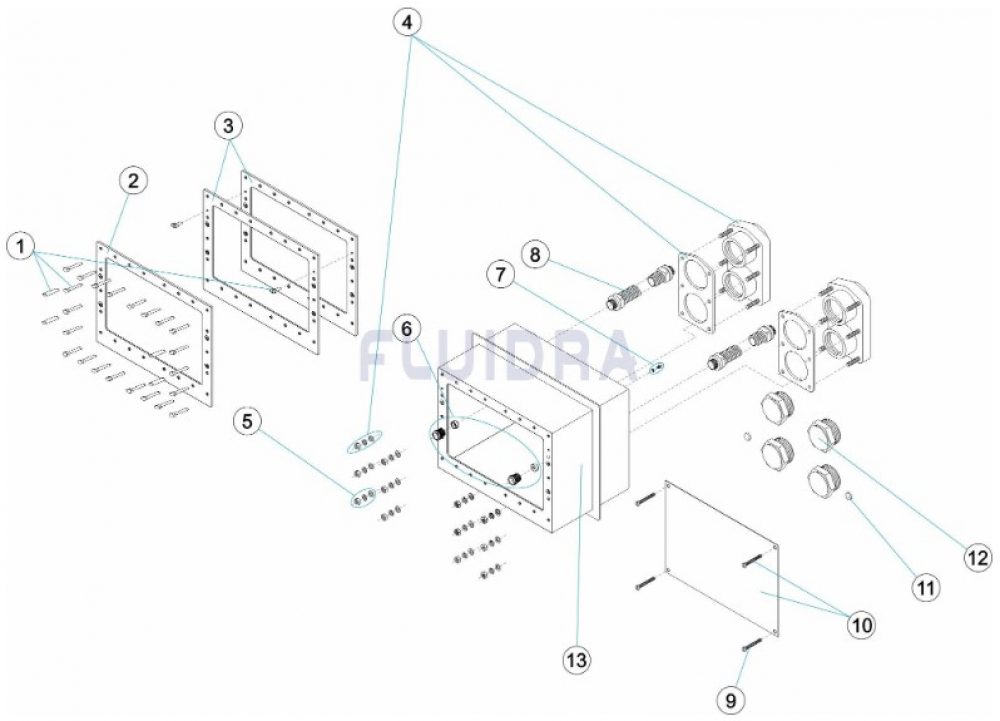 4
3
2
1
8
7
6
FLUIDRA
5
12
11
10
13
9