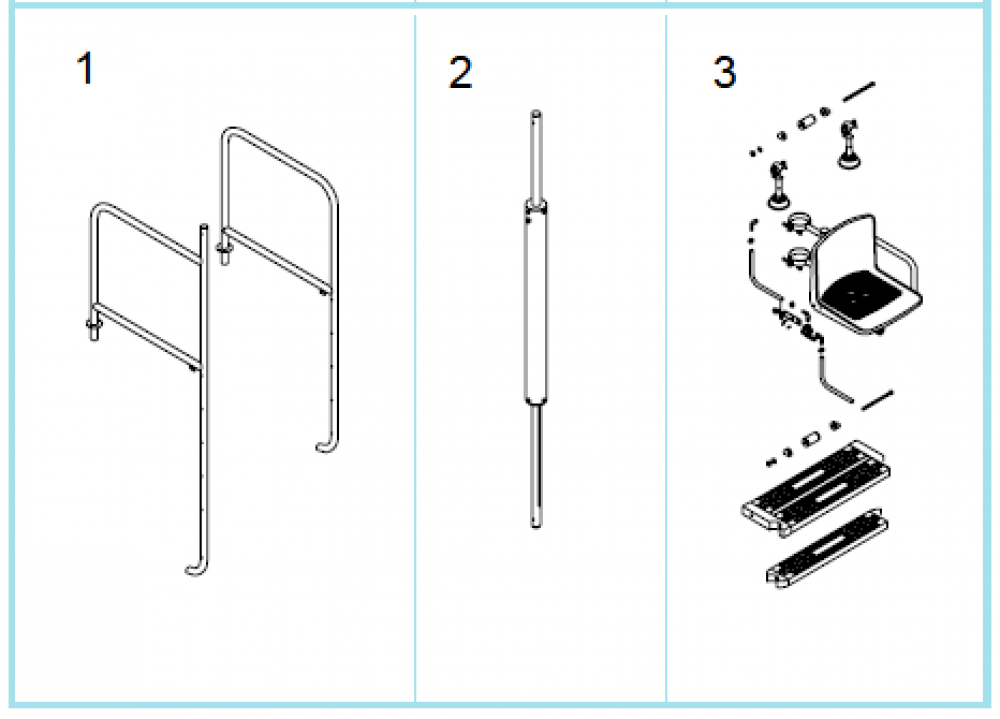 1

2

3