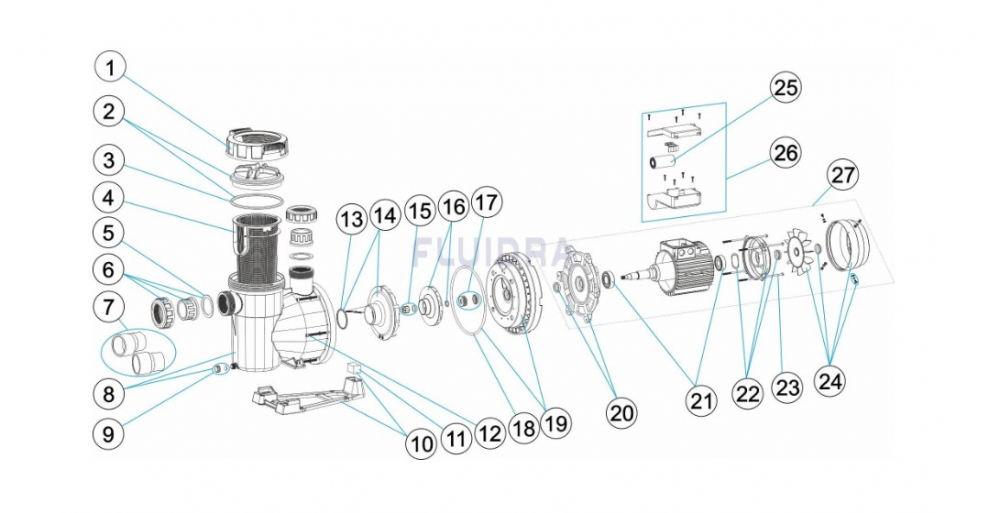 1
2
3
4
5
6
7
8
9
10
11
12
13
14
15
16
17
18
19
20
21
22
23
24
25
26
27
FLUIDRA