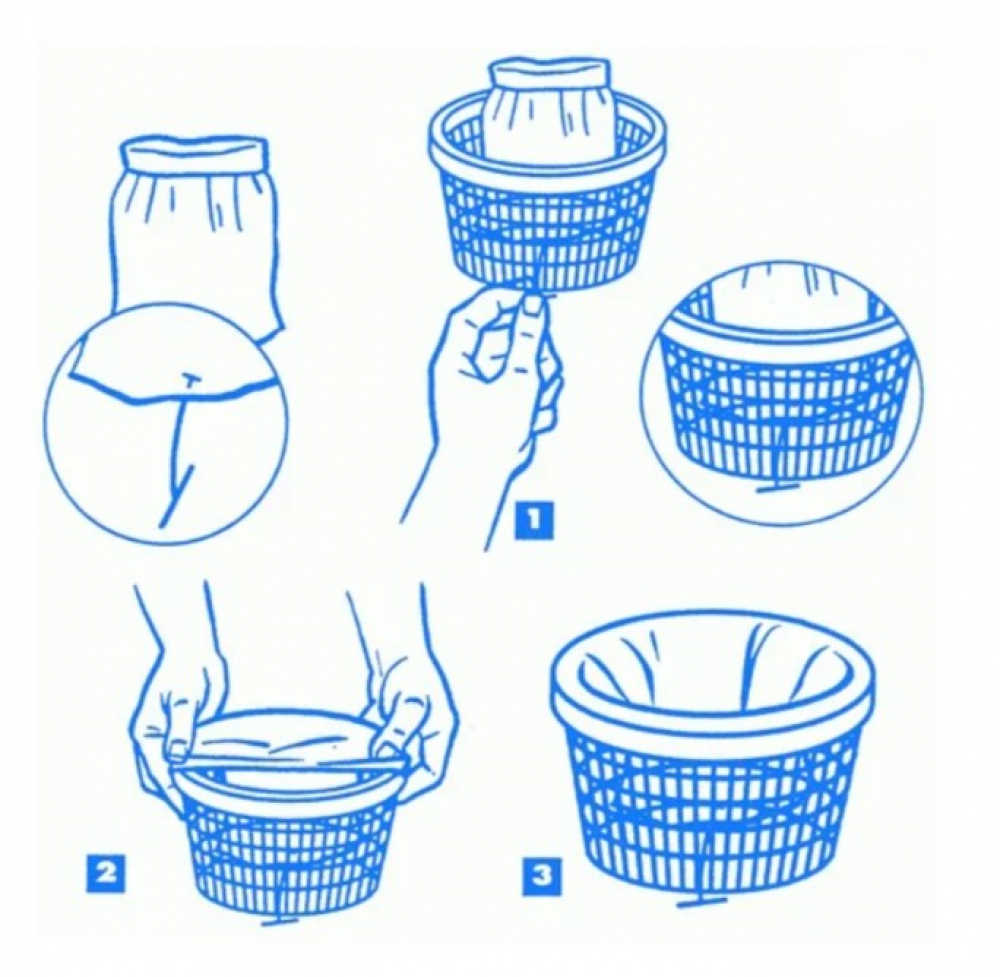 1

2

3