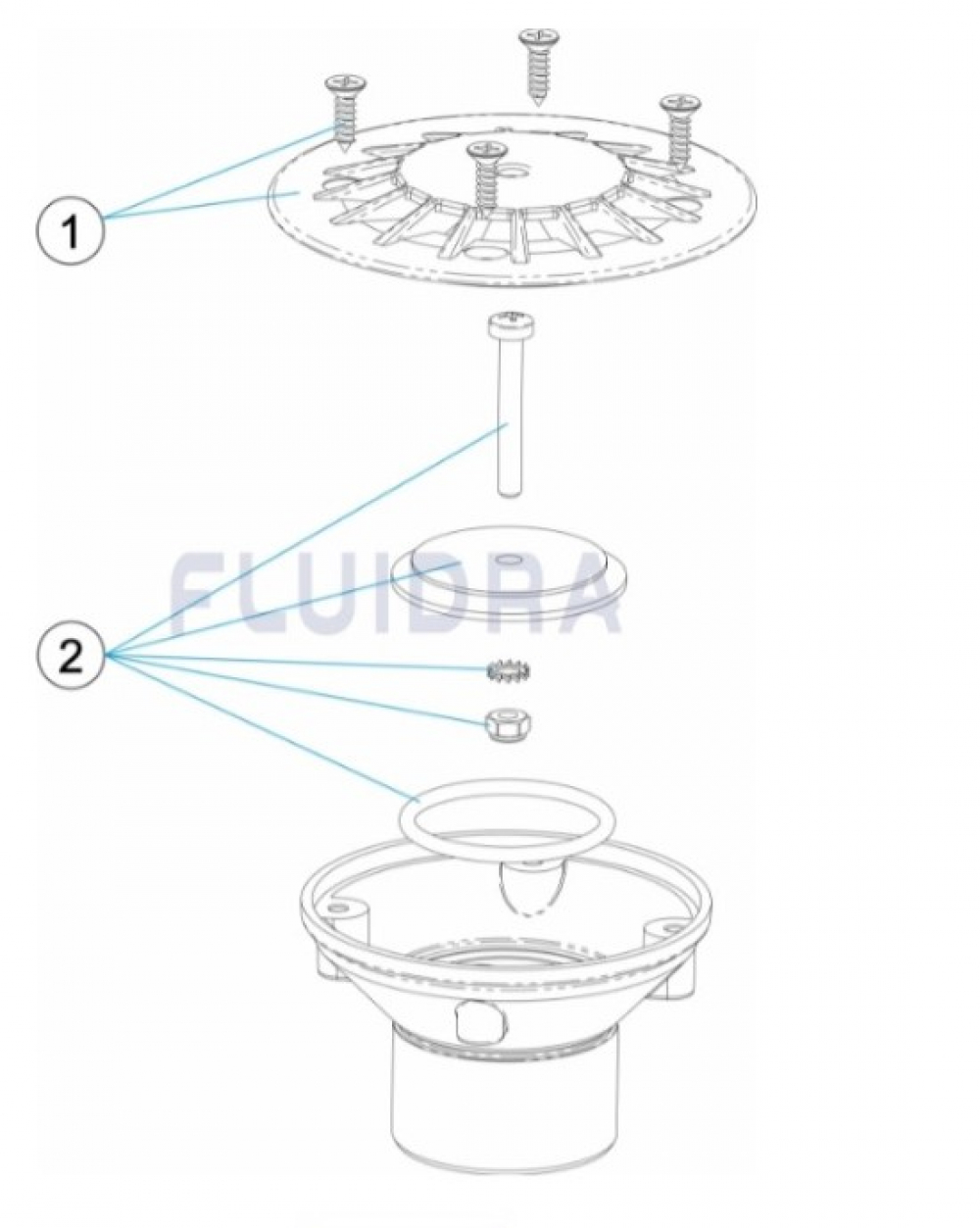 1

FLUIDRA

2