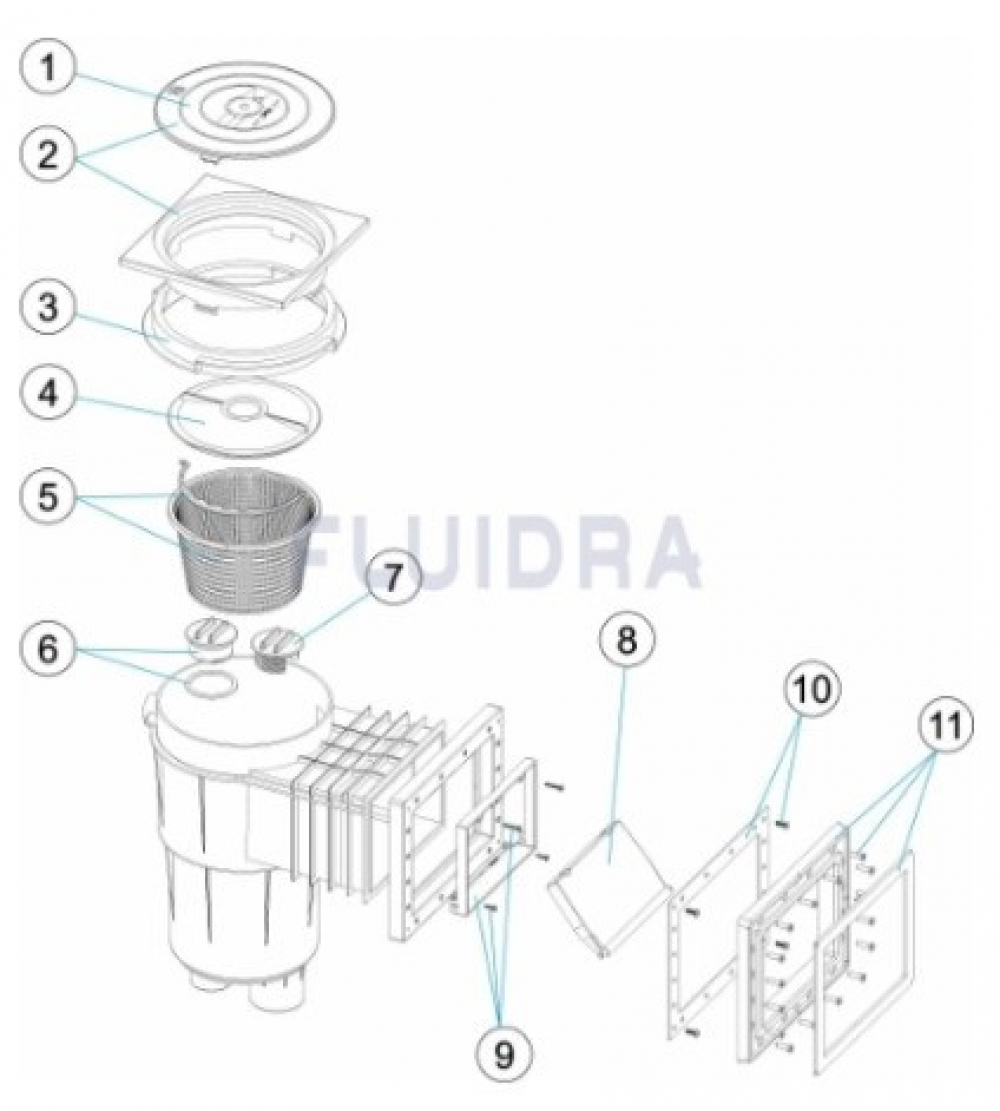 1
2
3
4
5
FLUIDRA
7
6
8
10
11
9