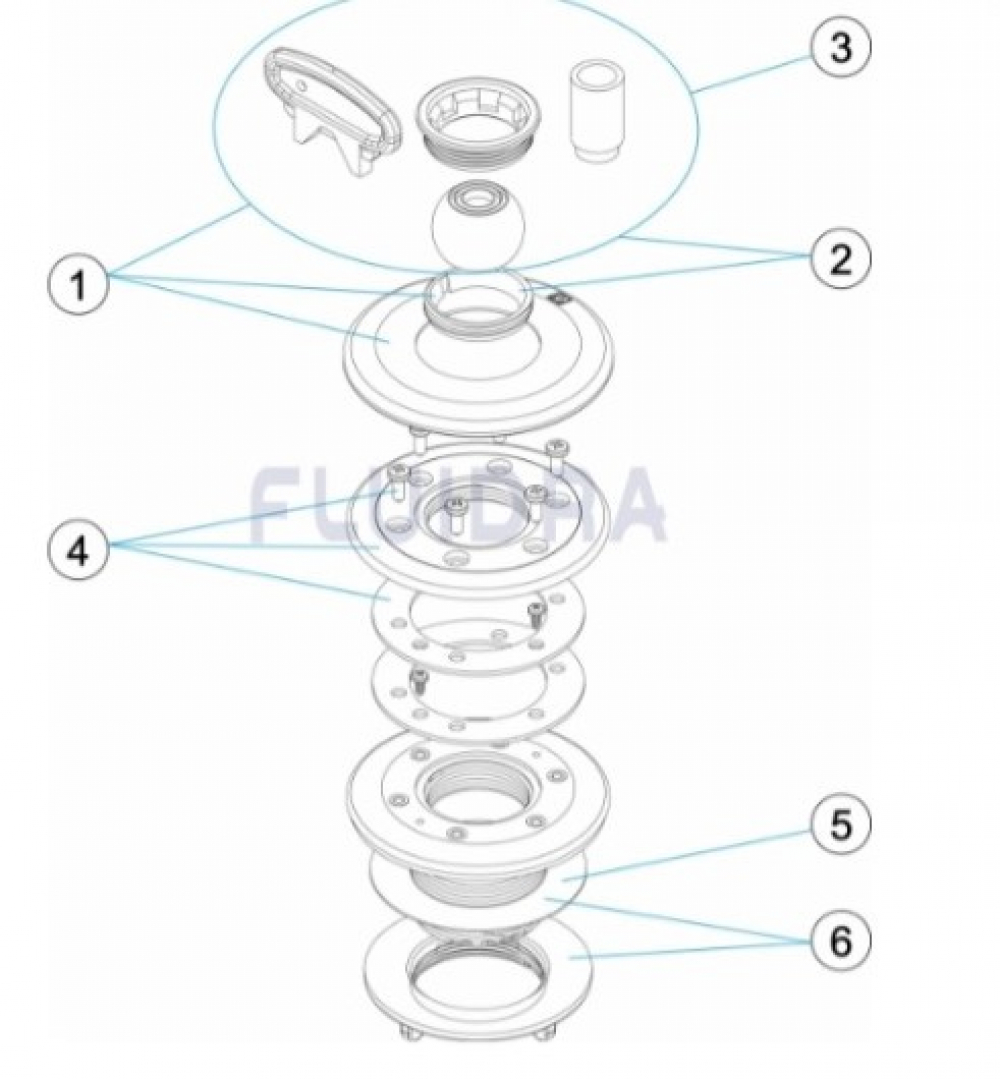 3

2

1

FLUIDRA

4

5

6