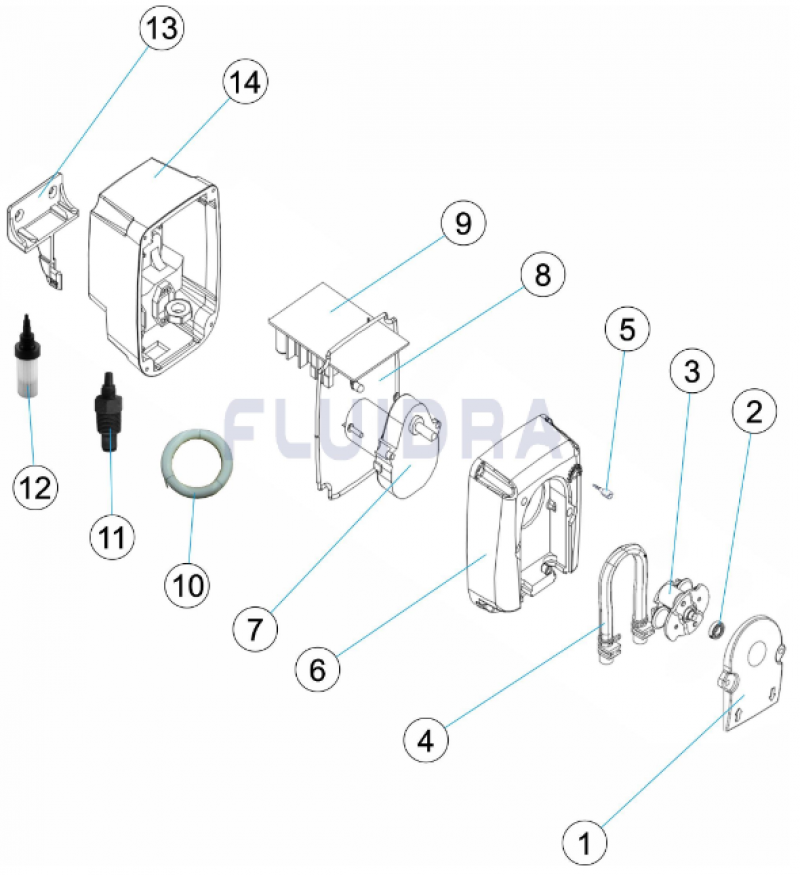 13
14
9
8
5
3
2
FLUIDRA
12
11
10
7
6
4
1