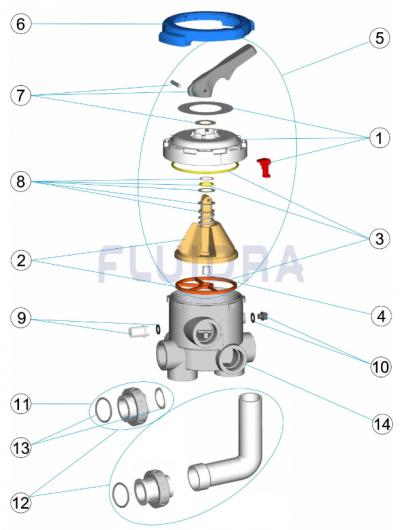 6
5
7
1
8
3
2
FLUIDRA
4
9
10
11
14
13
12