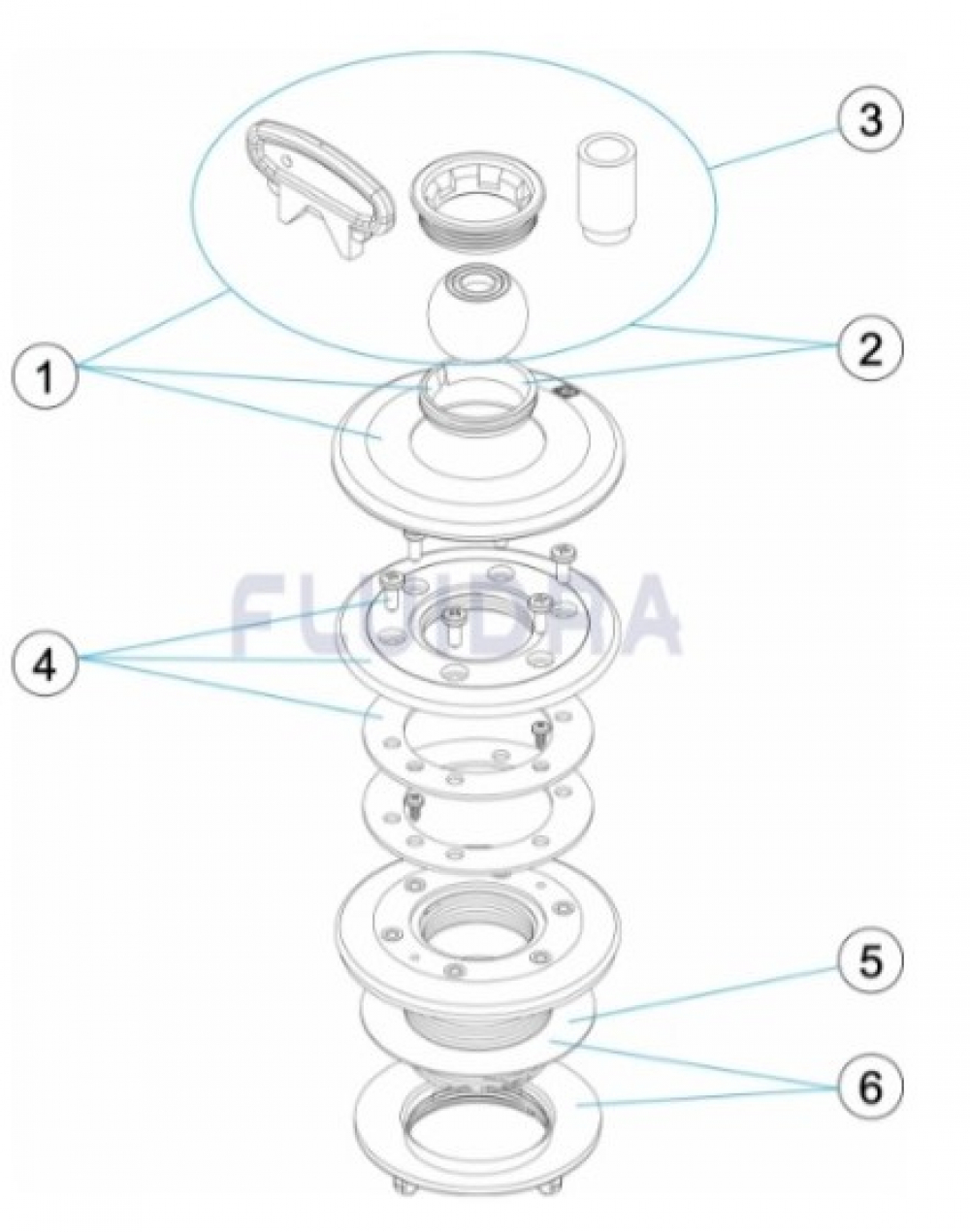 3
2
1
FLUIDRA
4
5
6