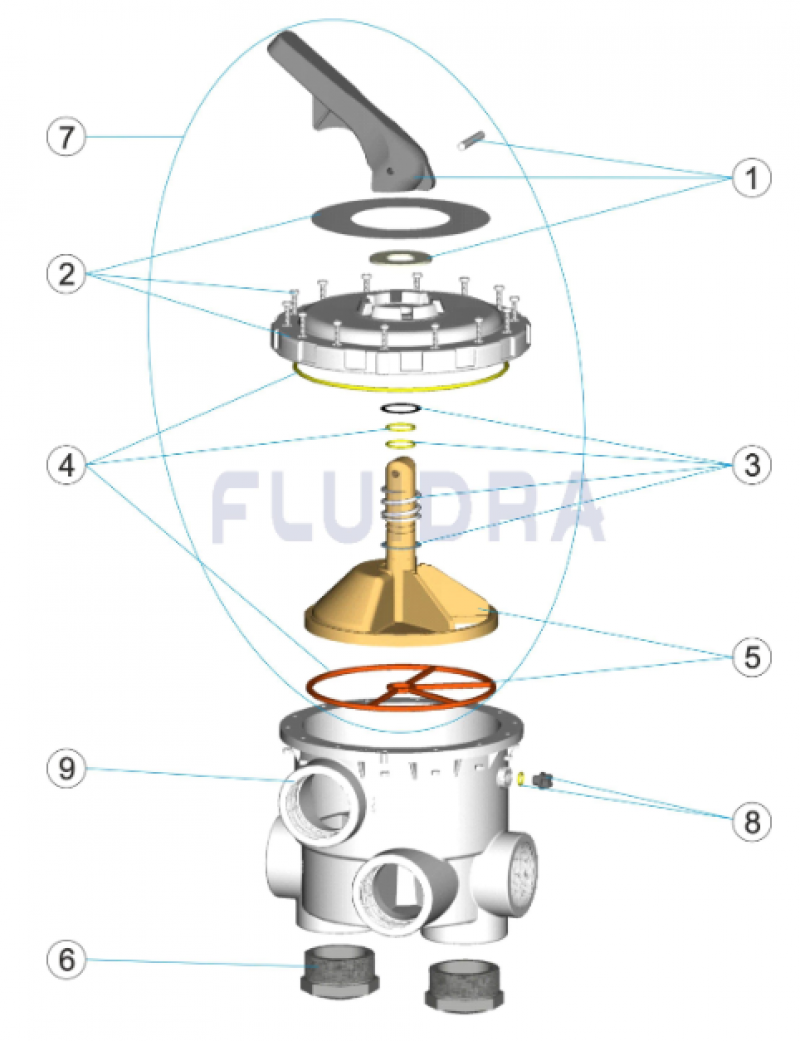 7
1
2
4
3
FLUIDRA
5
9
8
6